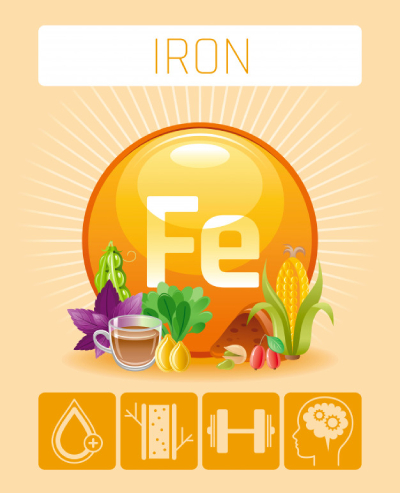 IRON

Fe